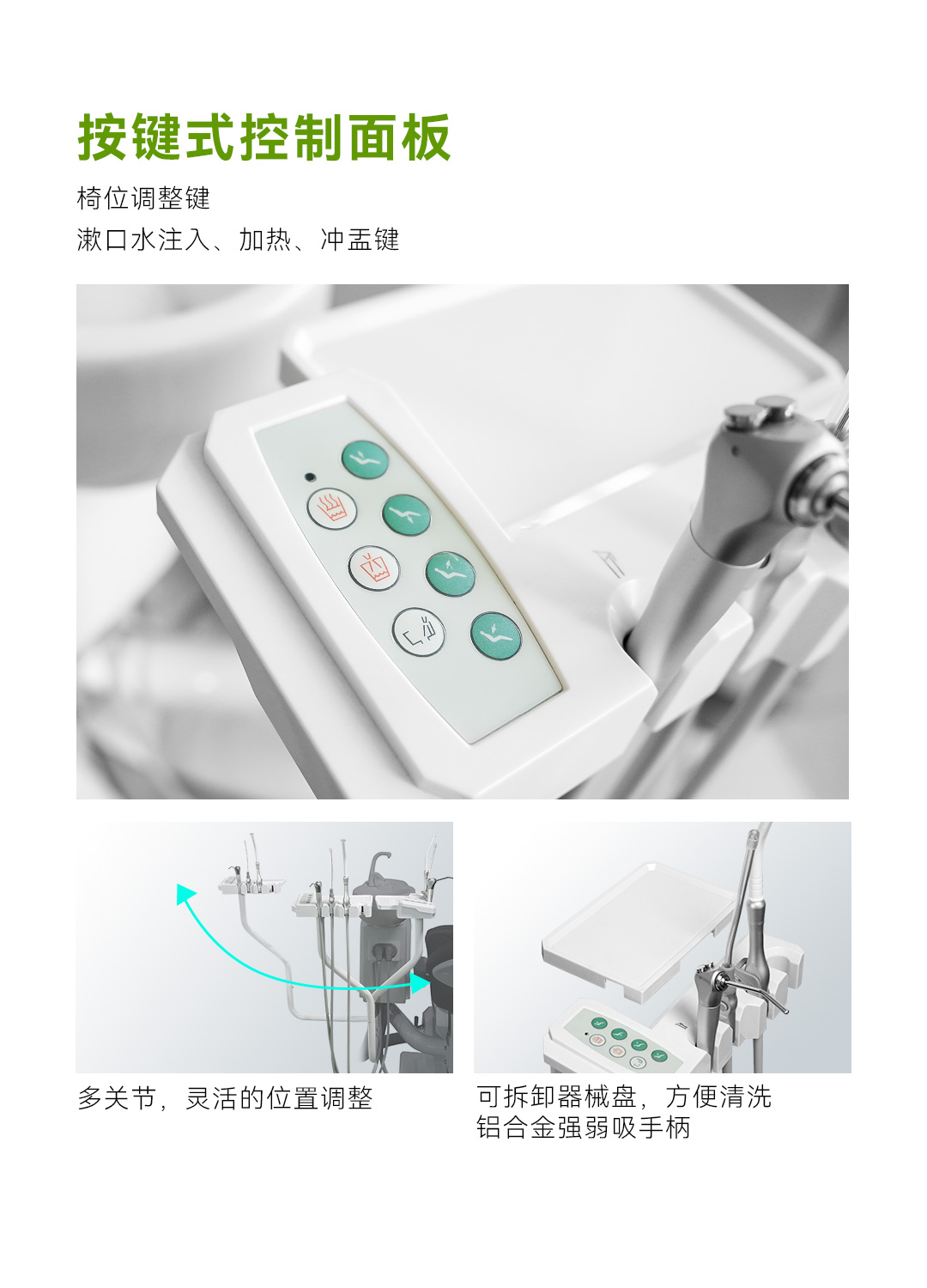 按键式控制面板

椅位调整键

漱口水注入、加热、冲盂键

多关节，灵活的位置调整

可拆卸器械盘，方便清洗
铝合金强弱吸手柄