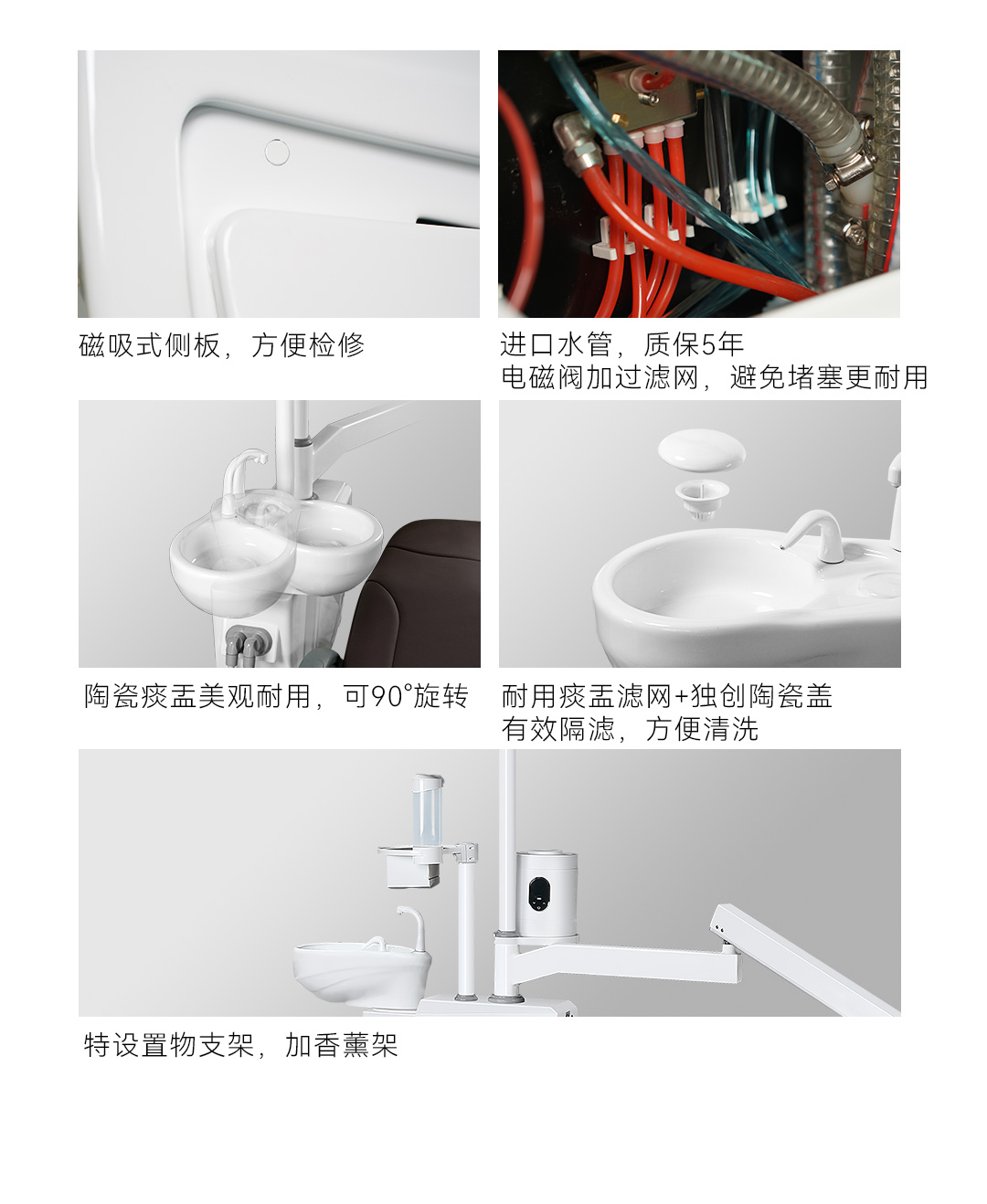 磁吸式侧板，方便检修

进口水管，质保5年
电磁阀加过滤网，避免堵塞更耐用

陶瓷痰盂美观耐用，可90°旋转

耐用痰盂滤网+独创陶瓷盖
有效隔滤，方便清洗

特设置物支架，加香薰架